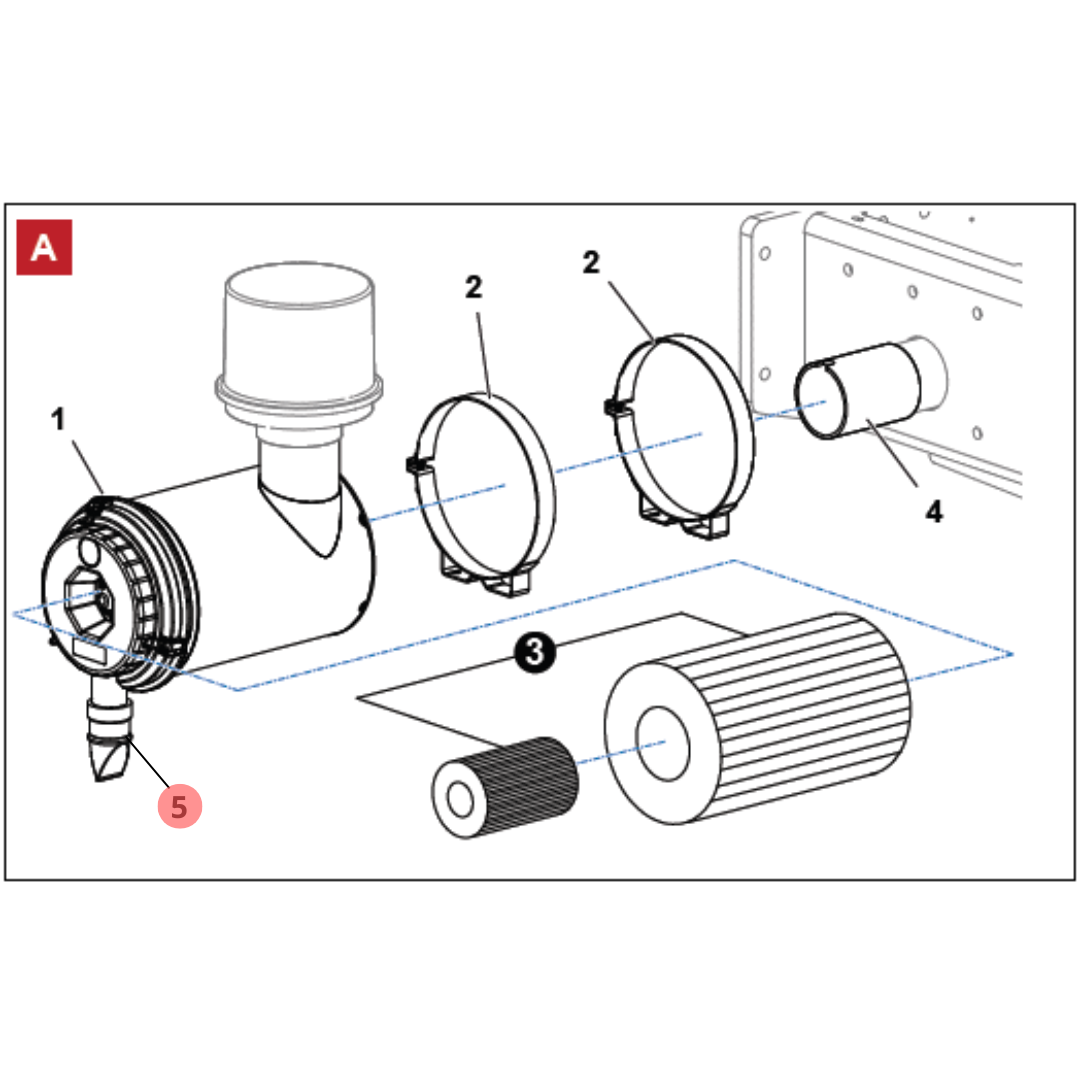 A
1
2
2
4
3
5