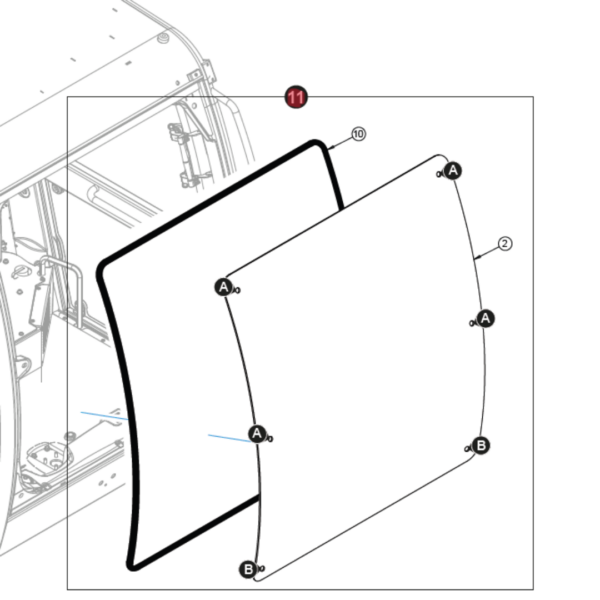 11
10
A
2
A
A
A
B
B