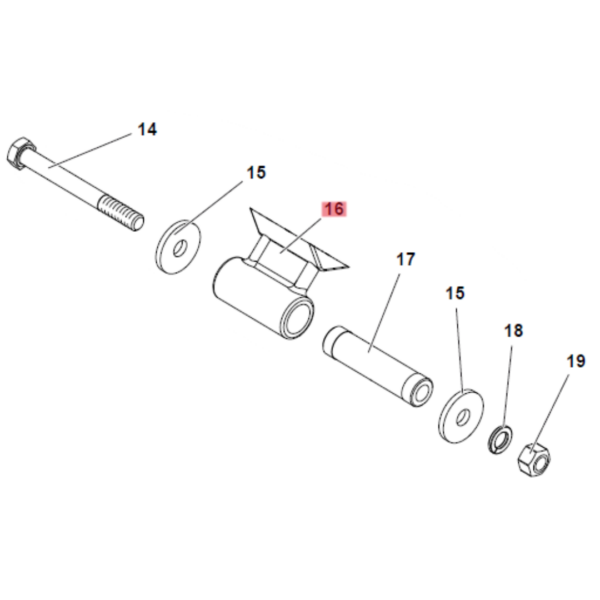 14
15
16
17
15
18
19