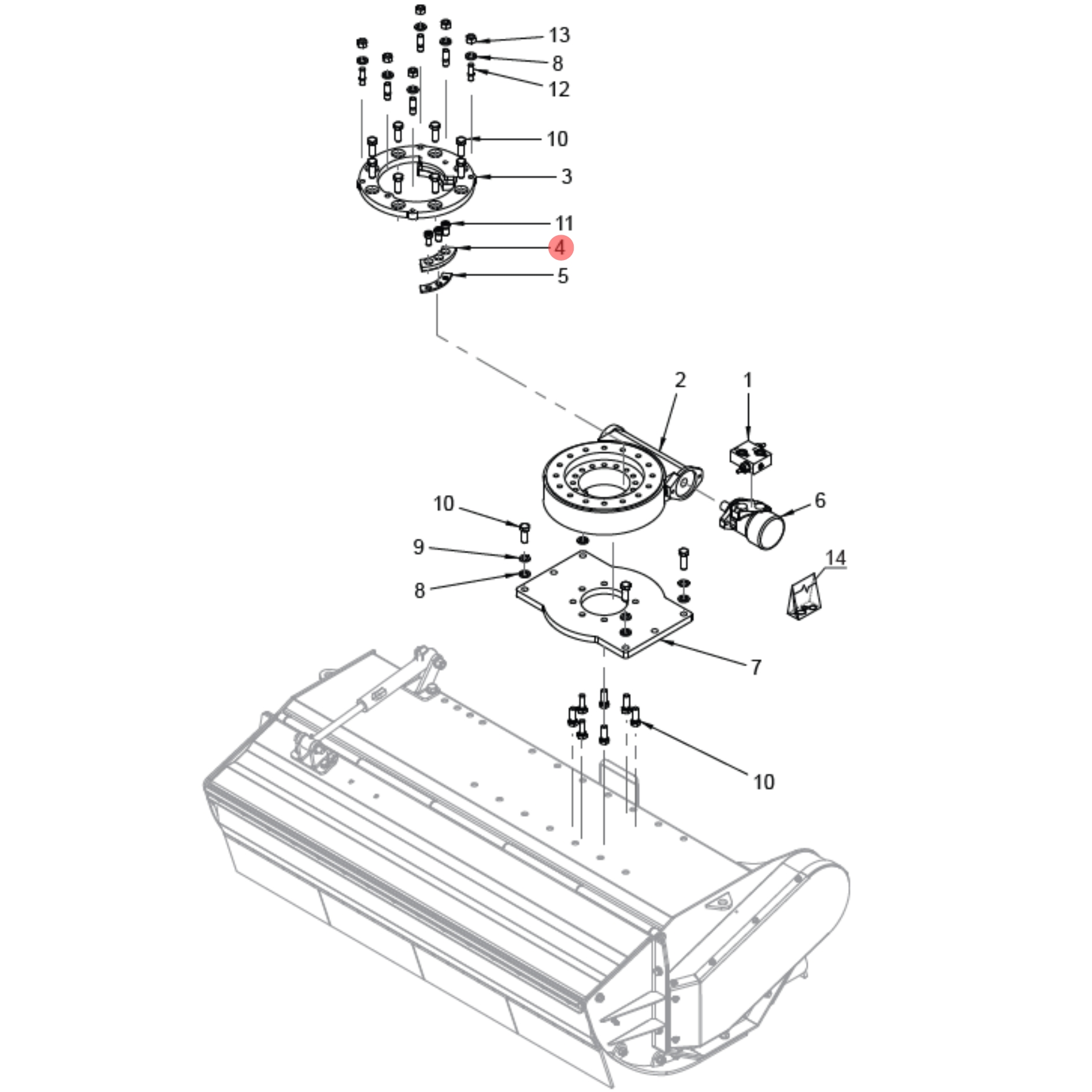 13
8
12
10
3
11
4
5
2
1
6
10
9
8
14
7
10